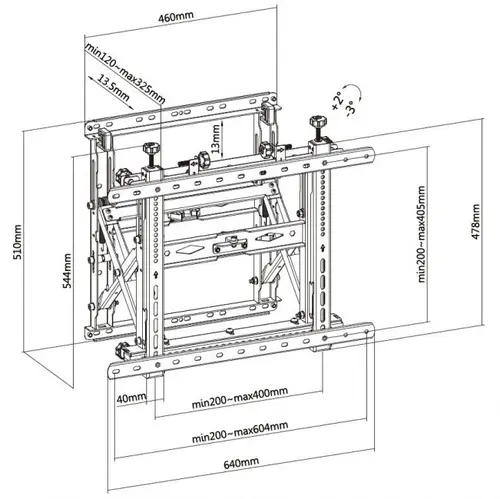 460mm
min120~max325mm
13.5mm
+2°
-3°
13mm
510mm
544mm
min200~max405mm
478mm
40mm
min200~max400mm
min200~max604mm
640mm