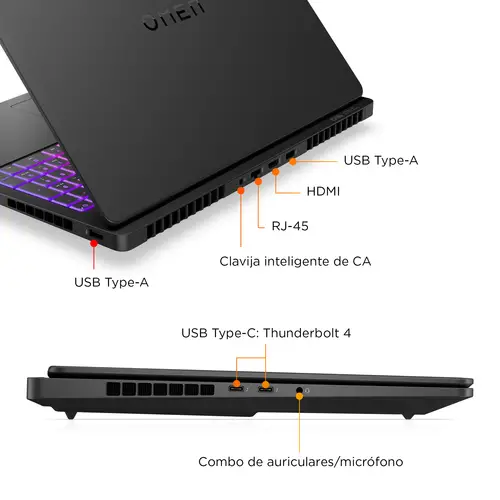 OMEN

USB Type-A

HDMI

RJ-45

Clavija inteligente de CA

USB Type-A

USB Type-C: Thunderbolt 4

Combo de auriculares/micrófono