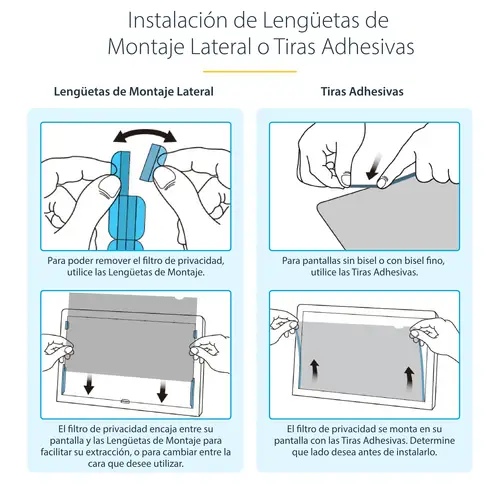 Instalación de Lengüetas de Montaje Lateral o Tiras Adhesivas

Lengüetas de Montaje Lateral

Para poder remover el filtro de privacidad, utilice las Lengüetas de Montaje.

El filtro de privacidad encaja entre su pantalla y las Lengüetas de Montaje para facilitar su extracción, o para cambiar entre la cara que desee utilizar.

Tiras Adhesivas

Para pantallas sin bisel o con bisel fino, utilice las Tiras Adhesivas.

El filtro de privacidad se monta en su pantalla con las Tiras Adhesivas. Determine que lado desea antes de instalarlo.