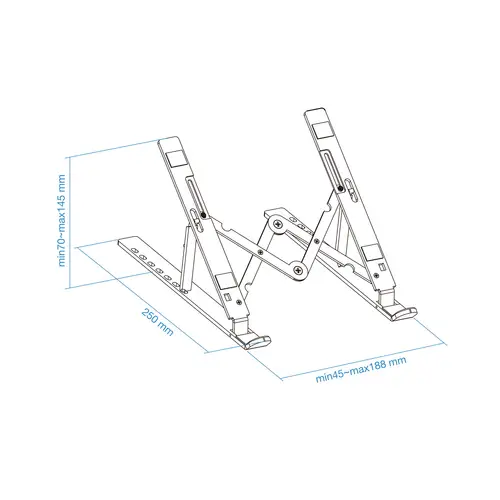 min70~max145 mm

250 mm

min45~max188 mm