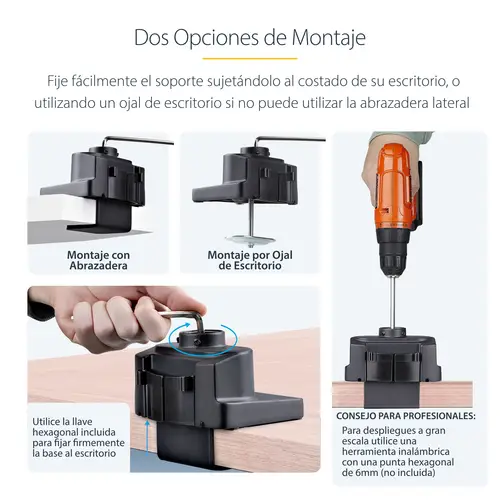 Dos Opciones de Montaje

Fije fácilmente el soporte sujetándolo al costado de su escritorio, o utilizando un ojal de escritorio si no puede utilizar la abrazadera lateral

Montaje con Abrazadera

Montaje por Ojal de Escritorio

Utilice la llave hexagonal incluida para fijar firmemente la base al escritorio

CONSEJO PARA PROFESIONALES:
Para despliegues a gran escala utilice una herramienta inalámbrica con una punta hexagonal de 6mm (no incluida)