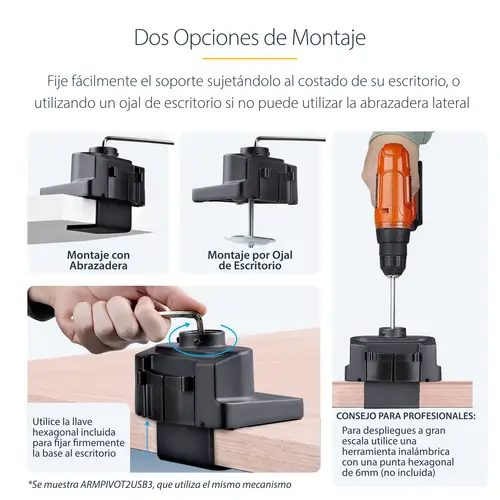 Dos Opciones de Montaje

Fije fácilmente el soporte sujetándolo al costado de su escritorio, o utilizando un ojal de escritorio si no puede utilizar la abrazadera lateral

Montaje con Abrazadera

Montaje por Ojal de Escritorio

Utilice la llave hexagonal incluida para fijar firmemente la base al escritorio

CONSEJO PARA PROFESIONALES:

Para despliegues a gran escala utilice una herramienta inalámbrica con una punta hexagonal de 6mm (no incluida)

*Se muestra ARMPIVOT2USB3, que utiliza el mismo mecanismo