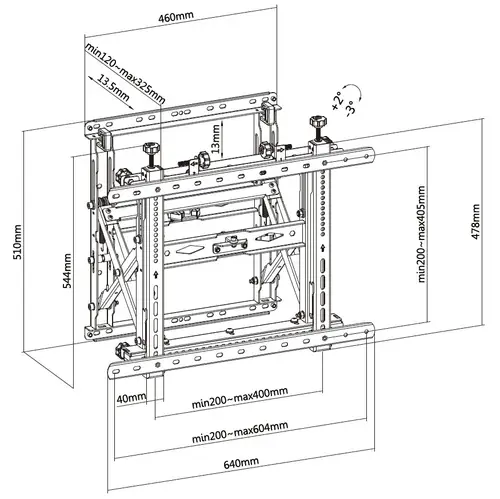 460mm

min120~max325mm

13.5mm

+2°
-3°

13mm

510mm

544mm

min200~max405mm

478mm

40mm

min200~max400mm

min200~max604mm

640mm